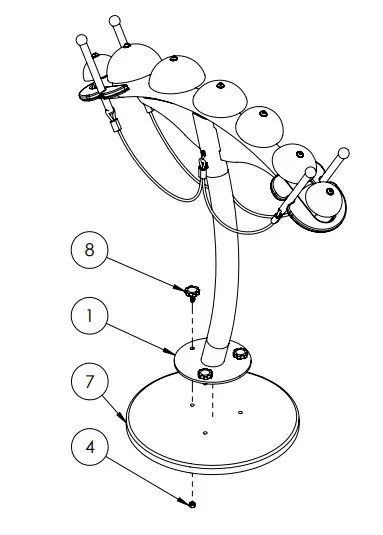 8

1

7

4