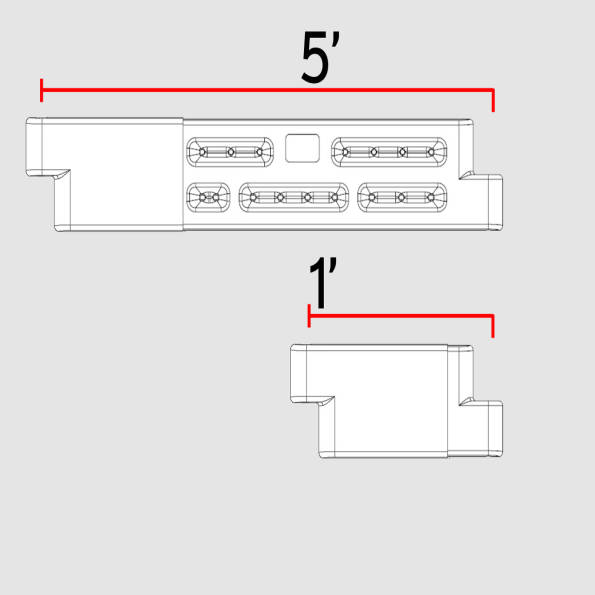 5’

1’