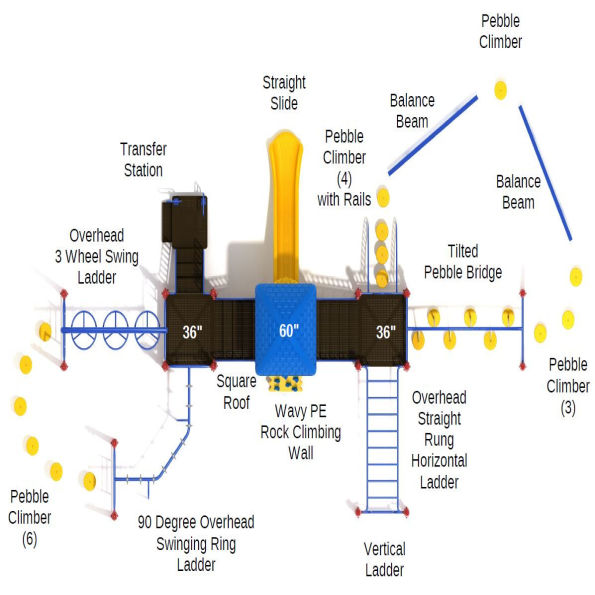 Pebble Climber

Straight Slide

Balance Beam

Transfer Station

Pebble Climber (4) with Rails

Balance Beam

Overhead 3 Wheel Swing Ladder

Tilted Pebble Bridge

36"

60"

36"

Square Roof

Wavy PE Rock Climbing Wall

Overhead Straight Rung Horizontal Ladder

Pebble Climber (3)

Pebble Climber (6)

90 Degree Overhead Swinging Ring Ladder

Vertical Ladder