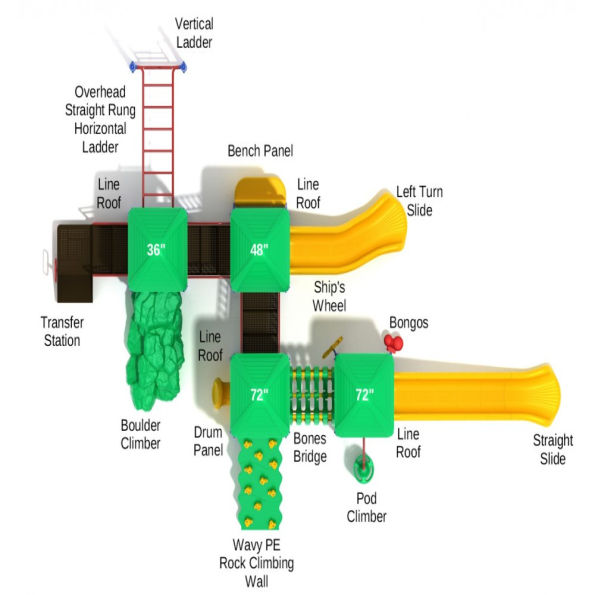 Vertical Ladder

Overhead Straight Rung Horizontal Ladder

Bench Panel

Line Roof

Line Roof

Left Turn Slide

36"

48"

Ship's Wheel

Transfer Station

Bongos

Line Roof

72"

72"

Boulder Climber

Drum Panel

Bones Bridge

Line Roof

Straight Slide

Pod Climber

Wavy PE Rock Climbing Wall