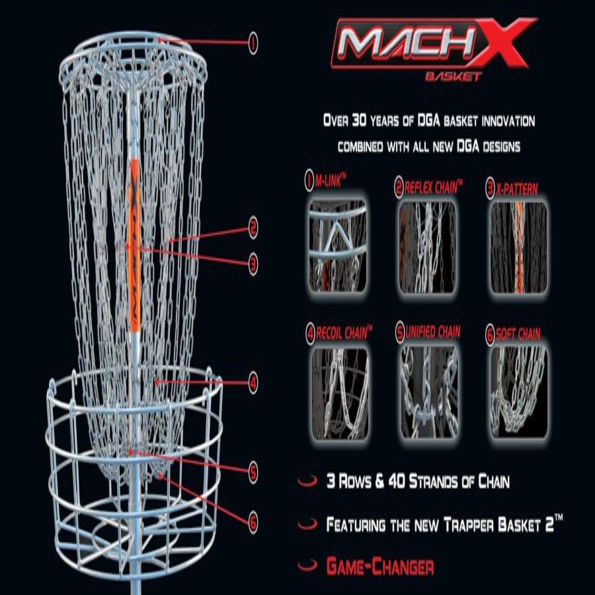 1

2

3

4

5

6

MACH X
BASKET

OVER 30 YEARS OF DGA BASKET INNOVATION COMBINED WITH ALL NEW DGA DESIGNS

1 M-LINK™

2 REFLEX CHAIN™

3 X-PATTERN

4 RECOIL CHAIN™

5 UNIFIED CHAIN

6 SOFT CHAIN

3 ROWS & 40 STRANDS OF CHAIN

FEATURING THE NEW TRAPPER BASKET 2™

GAME-CHANGER